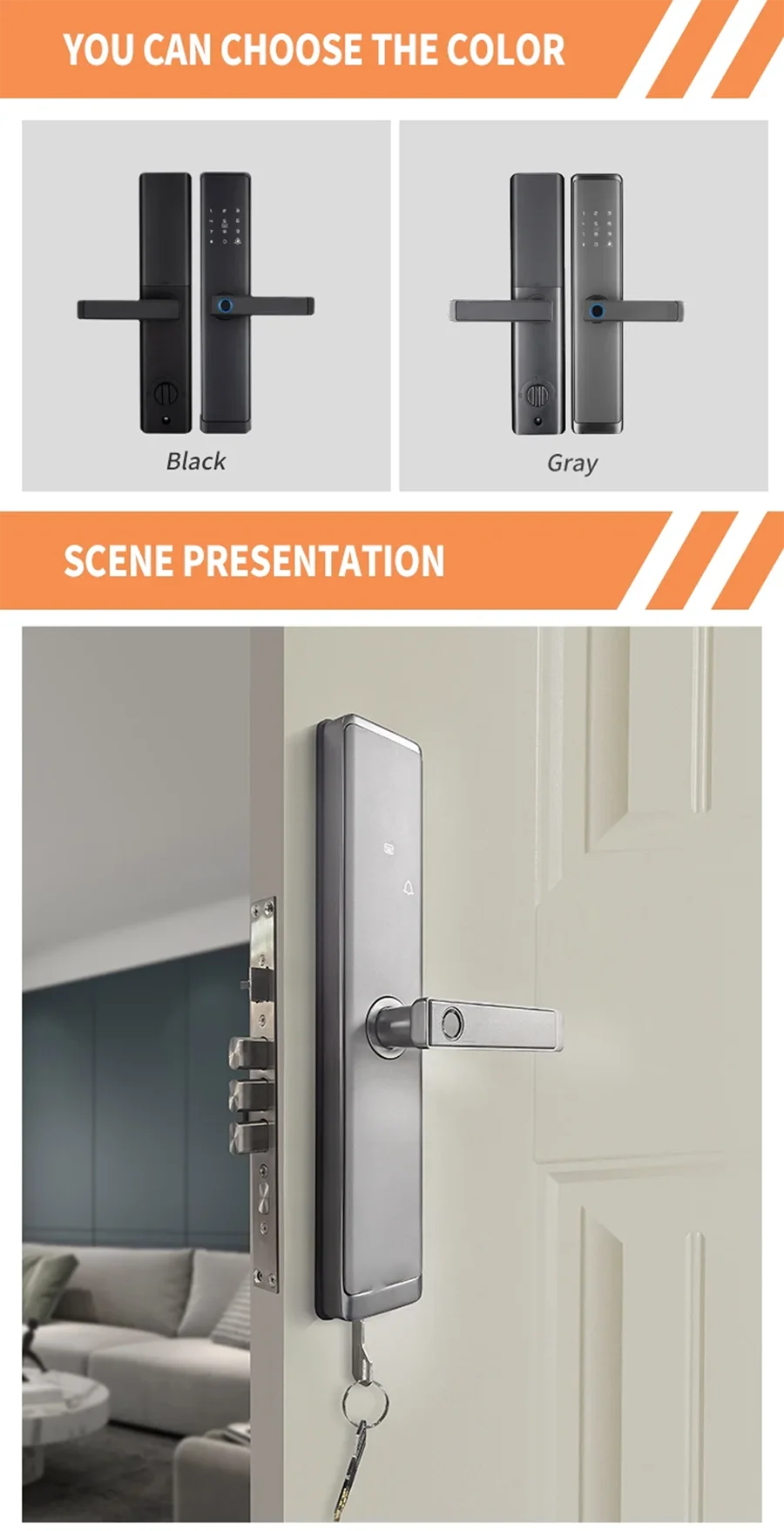 YOU CAN CHOOSE THE COLOR

Black

Gray

SCENE PRESENTATION